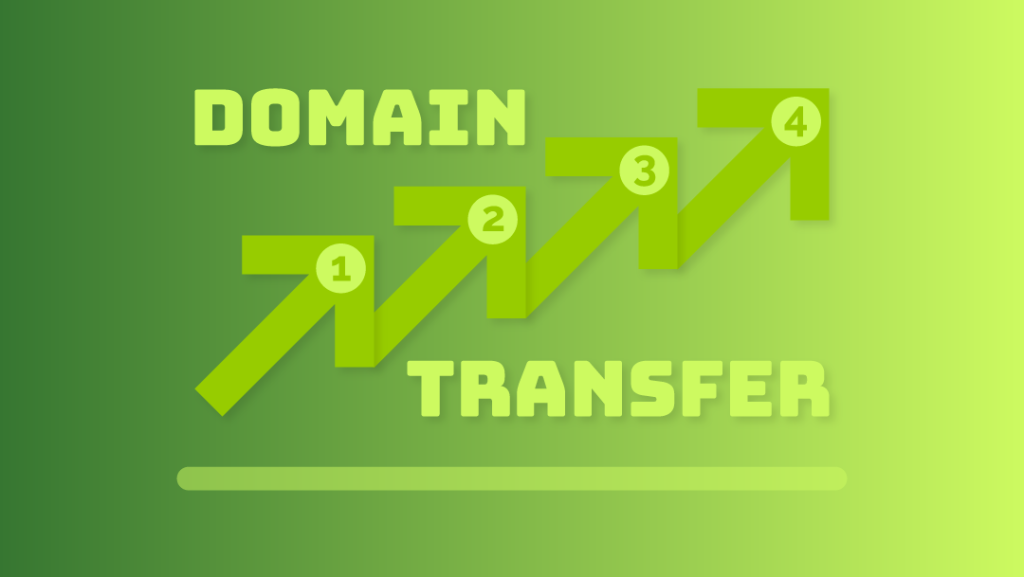 DOMAIN

1
2
3
4

TRANSFER